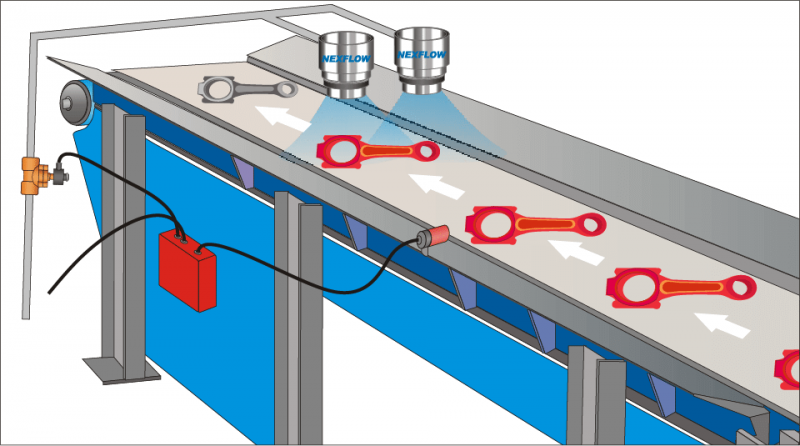 NEXFLOW
NEXFLOW