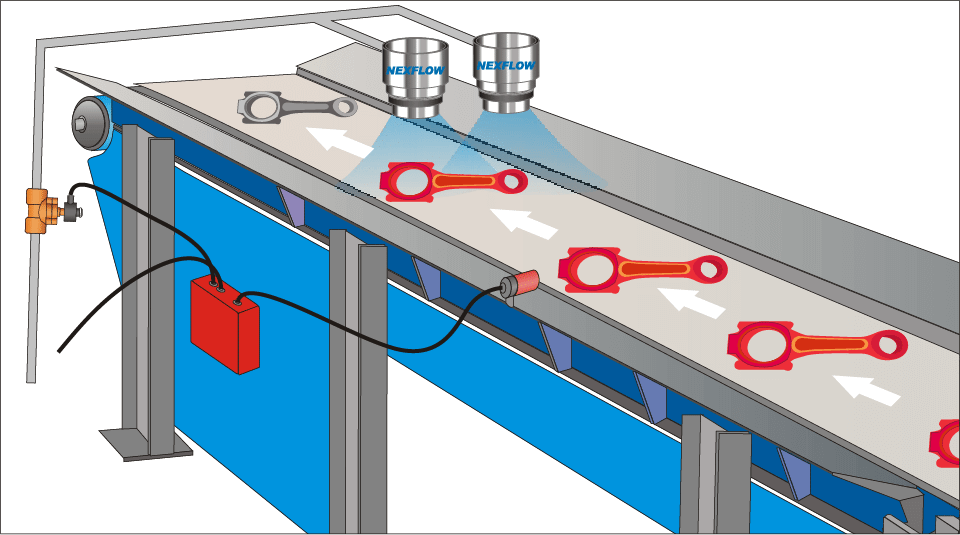 NEXFLOW
NEXFLOW