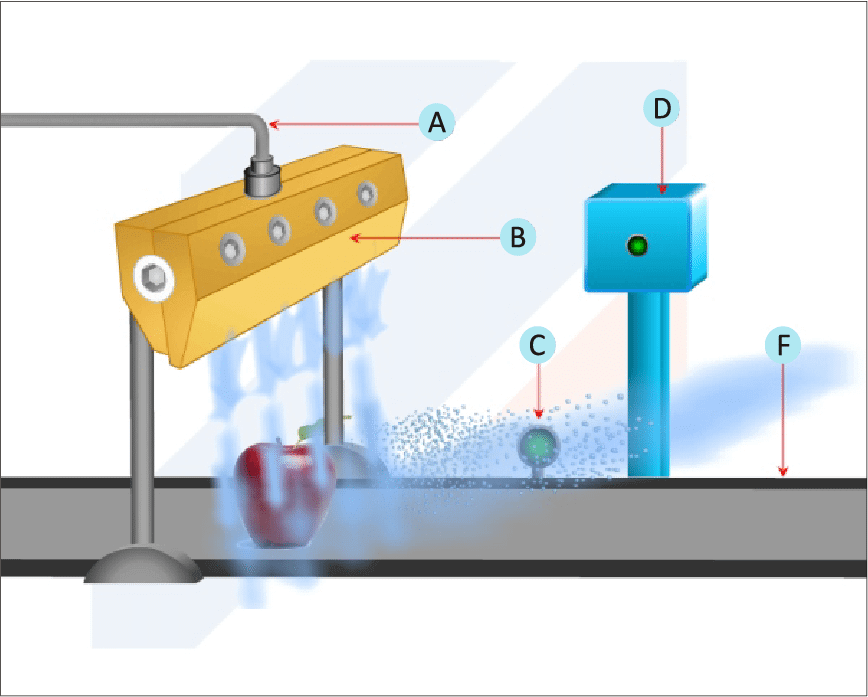 A
D
B
C
F