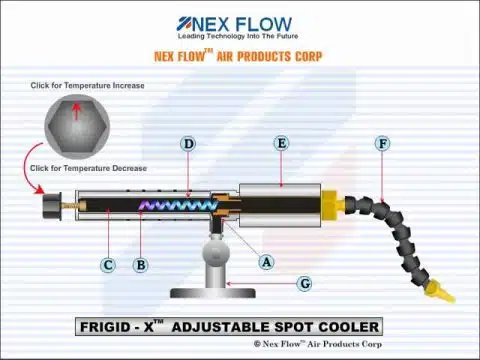 NEX FLOW
Leading Technology Into The Future

NEX FLOW™ AIR PRODUCTS CORP

Click for Temperature Increase

Click for Temperature Decrease

D

E

F

C

B

A

G

FRIGID - X™ ADJUSTABLE SPOT COOLER

© Nex Flow™ Air Products Corp