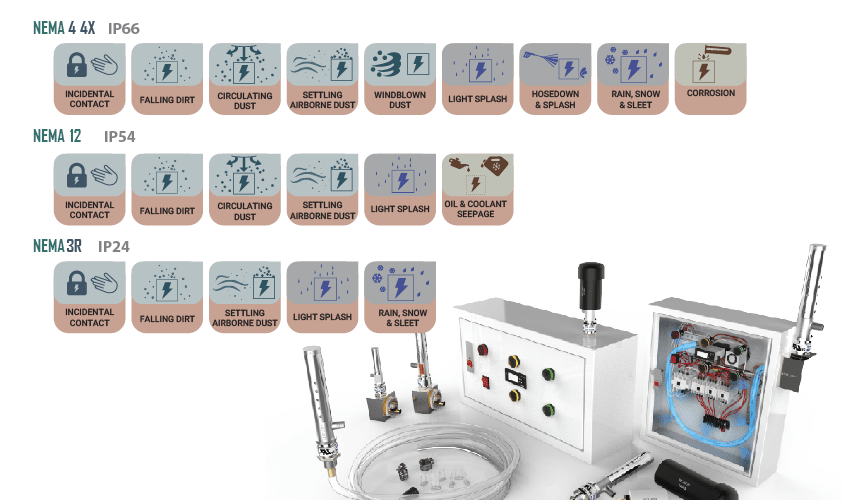 NEMA 4 4X IP66

INCIDENTAL CONTACT
FALLING DIRT
CIRCULATING DUST
SETTLING AIRBORNE DUST
WINDBLOWN DUST
LIGHT SPLASH
HOSEDOWN & SPLASH
RAIN, SNOW & SLEET
CORROSION

NEMA 12 IP54

INCIDENTAL CONTACT
FALLING DIRT
CIRCULATING DUST
SETTLING AIRBORNE DUST
LIGHT SPLASH
OIL & COOLANT SEEPAGE

NEMA 3R IP24

INCIDENTAL CONTACT
FALLING DIRT
SETTLING AIRBORNE DUST
LIGHT SPLASH
RAIN, SNOW & SLEET