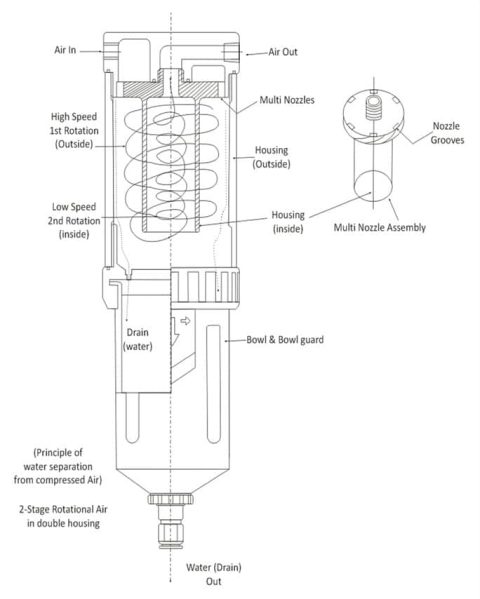 Air In

Air Out

Multi Nozzles

High Speed
1st Rotation
(Outside)

Housing
(Outside)

Nozzle
Grooves

Low Speed
2nd Rotation
(inside)

Housing
(inside)

Multi Nozzle Assembly

Drain
(water)

Bowl & Bowl guard

(Principle of
water separation
from compressed Air)

2-Stage Rotational Air
in double housing

Water (Drain)
Out