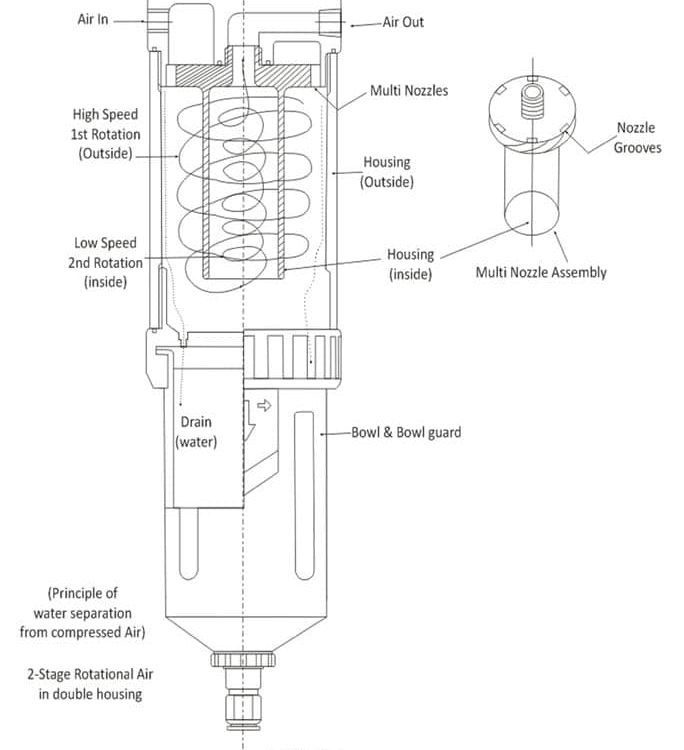 Air In
Air Out
Multi Nozzles
High Speed
1st Rotation
(Outside)
Housing
(Outside)
Nozzle
Grooves
Low Speed
2nd Rotation
(inside)
Housing
(inside)
Multi Nozzle Assembly
Drain
(water)
Bowl & Bowl guard
(Principle of
water separation
from compressed Air)
2-Stage Rotational Air
in double housing