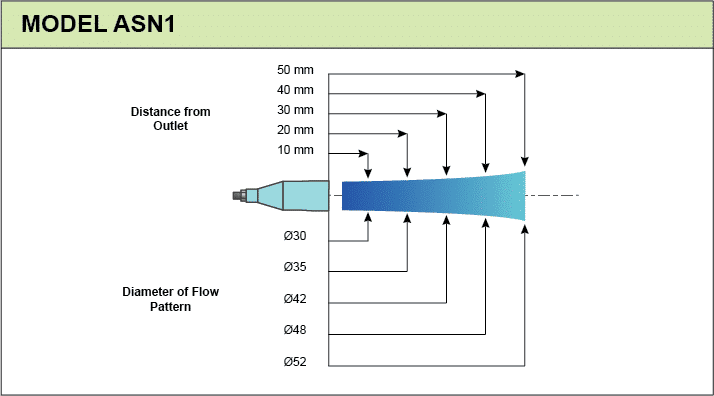 MODEL ASN1

Distance from Outlet

50 mm
40 mm
30 mm
20 mm
10 mm

Ø30
Ø35
Ø42
Ø48
Ø52

Diameter of Flow Pattern